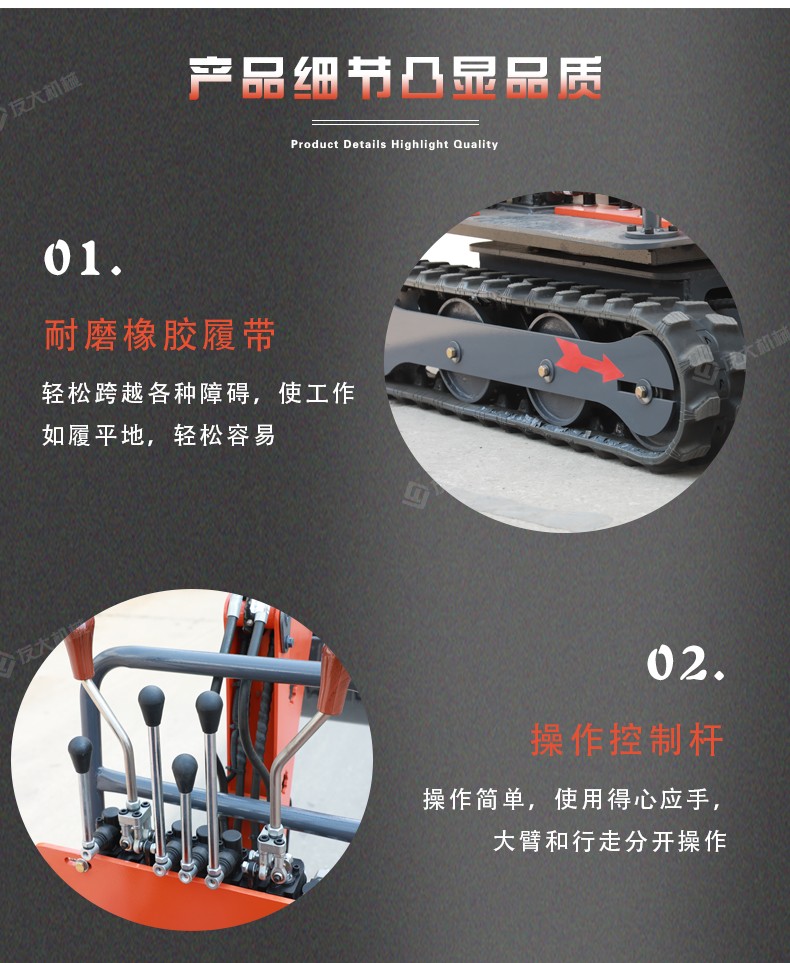 产品细节凸显品质

Product Details Highlight Quality

01.

耐磨橡胶履带

轻松跨越各种障碍，使工作如履平地，轻松容易

02.

操作控制杆

操作简单，使用得心应手，大臂和行走分开操作