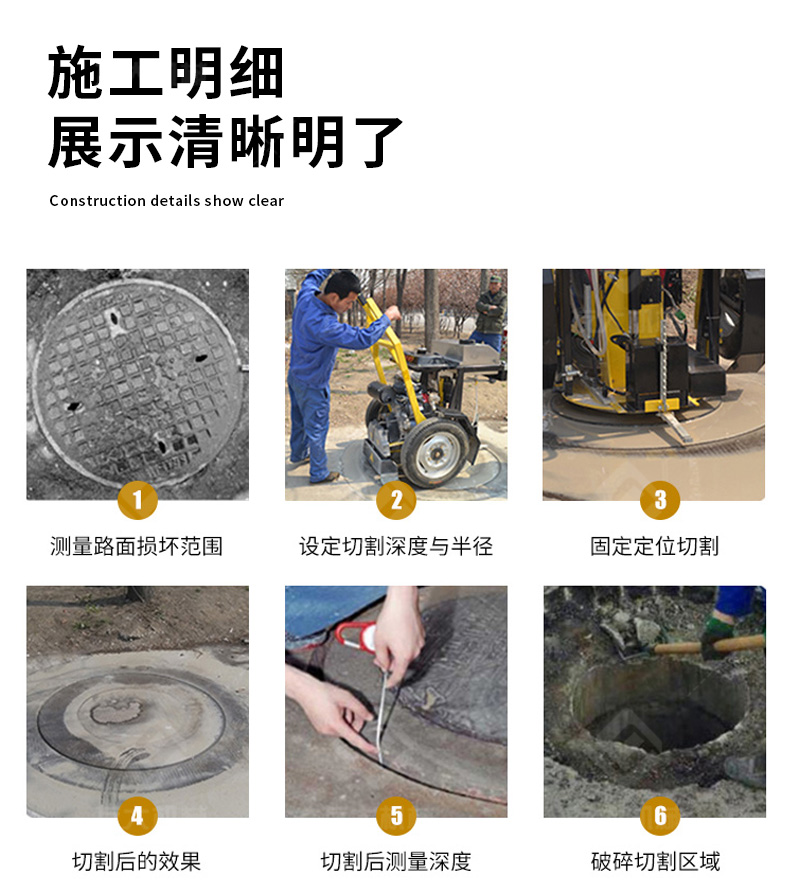 施工明细
展示清晰明了

Construction details show clear

1
测量路面损坏范围

2
设定切割深度与半径

3
固定定位切割

4
切割后的效果

5
切割后测量深度

6
破碎切割区域