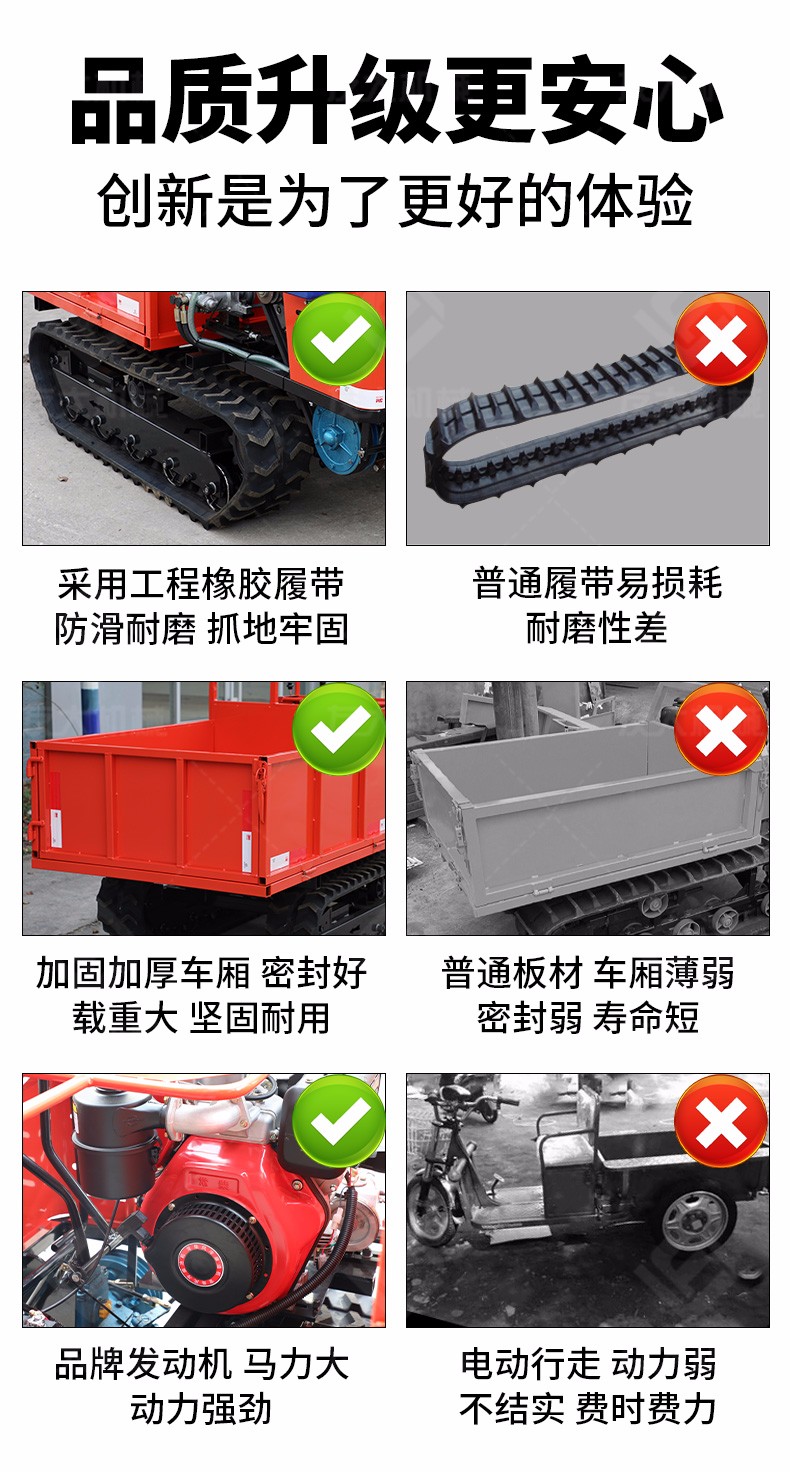 品质升级更安心
创新是为了更好的体验

采用工程橡胶履带
防滑耐磨 抓地牢固

普通履带易损耗
耐磨性差

加固加厚车厢 密封好
载重大 坚固耐用

普通板材 车厢薄弱
密封弱 寿命短

品牌发动机 马力大
动力强劲

电动行走 动力弱
不结实 费时费力